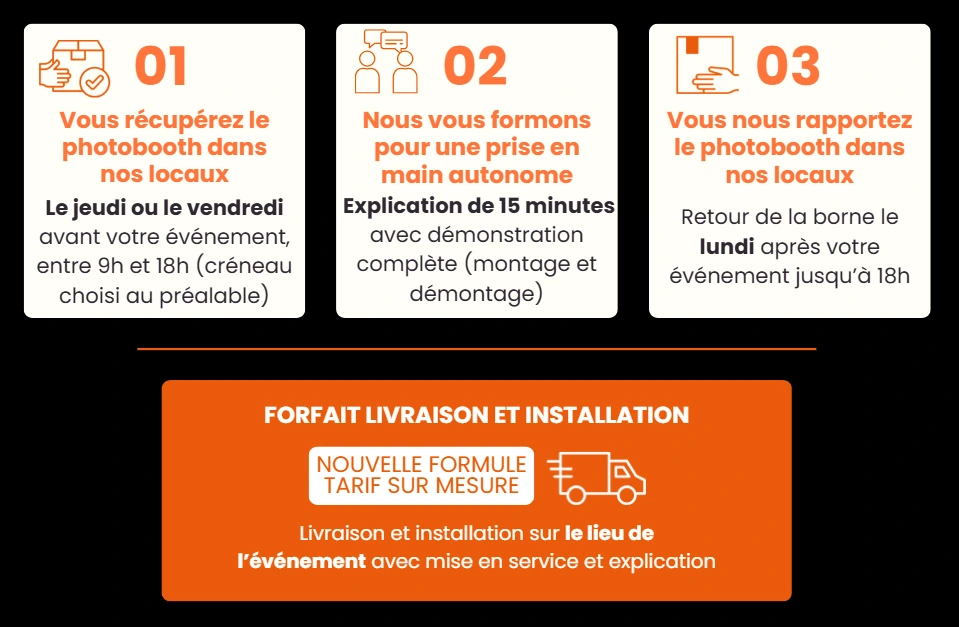 01

Vous récupérez le photobooth dans nos locaux

Le jeudi ou le vendredi avant votre événement, entre 9h et 18h (créneau choisi au préalable)

02

Nous vous formons pour une prise en main autonome

Explication de 15 minutes avec démonstration complète (montage et démontage)

03

Vous nous rapportez le photobooth dans nos locaux

Retour de la borne le lundi après votre événement jusqu'à 18h

FORFAIT LIVRAISON ET INSTALLATION

NOUVELLE FORMULE
TARIF SUR MESURE

Livraison et installation sur le lieu de l'événement avec mise en service et explication